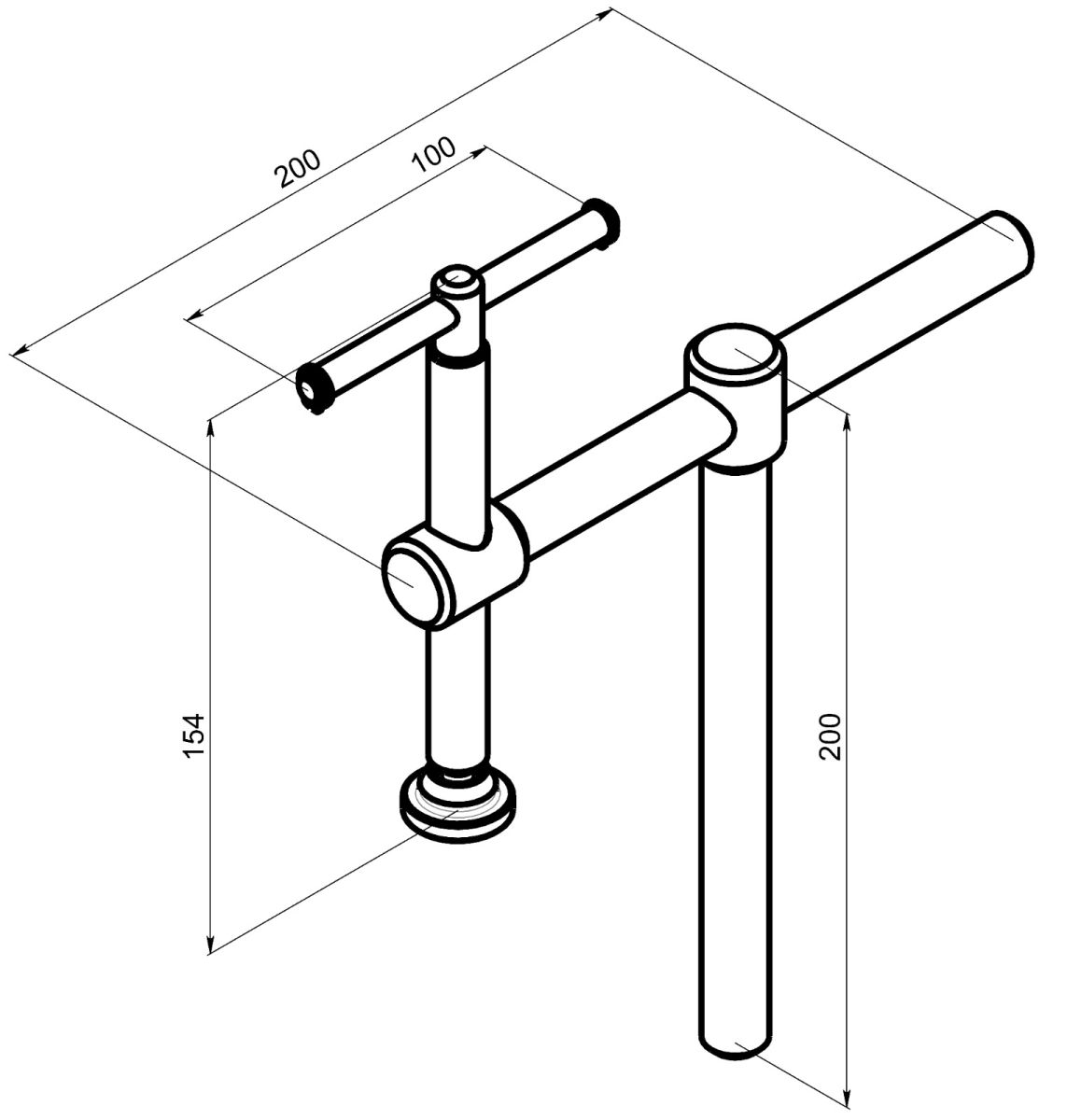 200
100
154
200